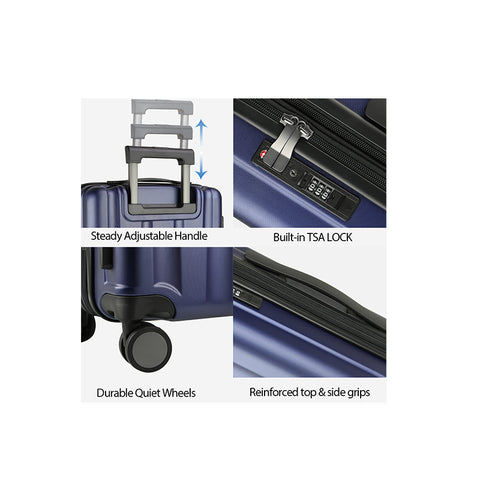 Steady Adjustable Handle

Built-in TSA LOCK

Durable Quiet Wheels

Reinforced top & side grips