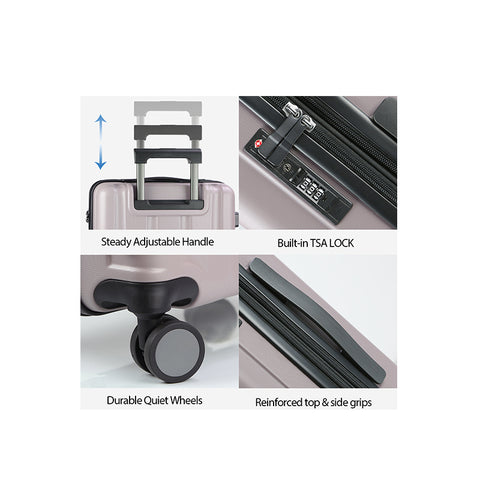 Steady Adjustable Handle

Built-in TSA LOCK

Durable Quiet Wheels

Reinforced top & side grips