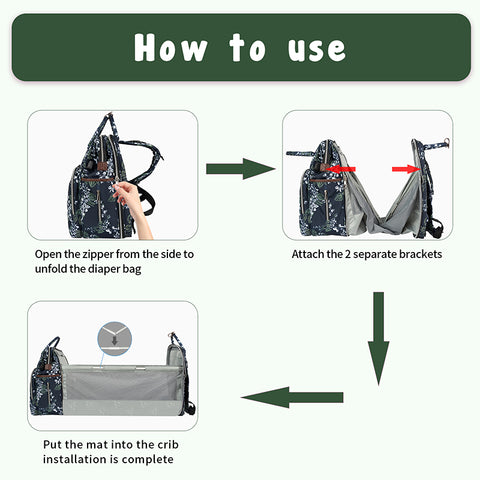 How to use

Open the zipper from the side to unfold the diaper bag

Attach the 2 separate brackets

Put the mat into the crib installation is complete