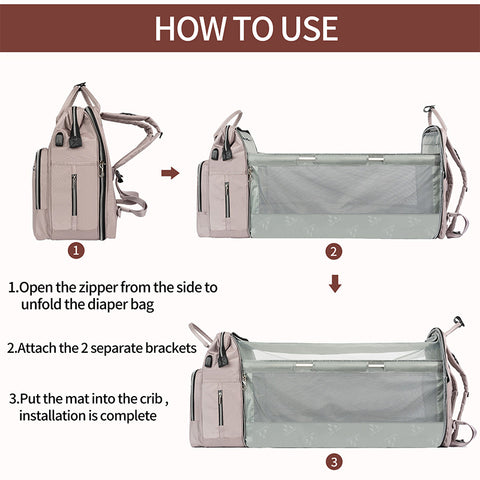 HOW TO USE

1

2

1.Open the zipper from the side to unfold the diaper bag

2.Attach the 2 separate brackets

3.Put the mat into the crib , installation is complete

3