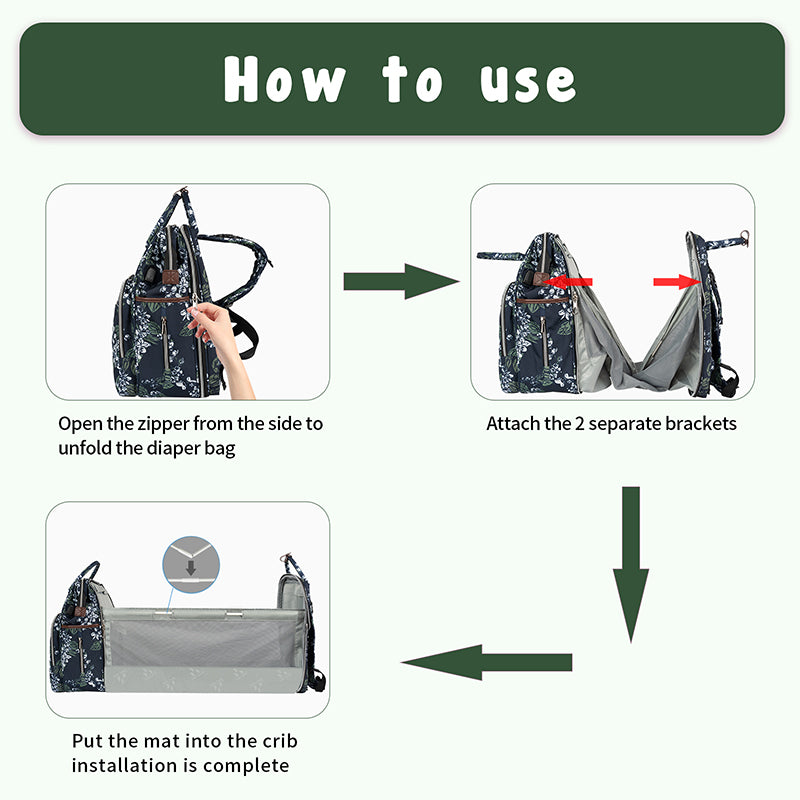 How to use

Open the zipper from the side to unfold the diaper bag

Attach the 2 separate brackets

Put the mat into the crib installation is complete